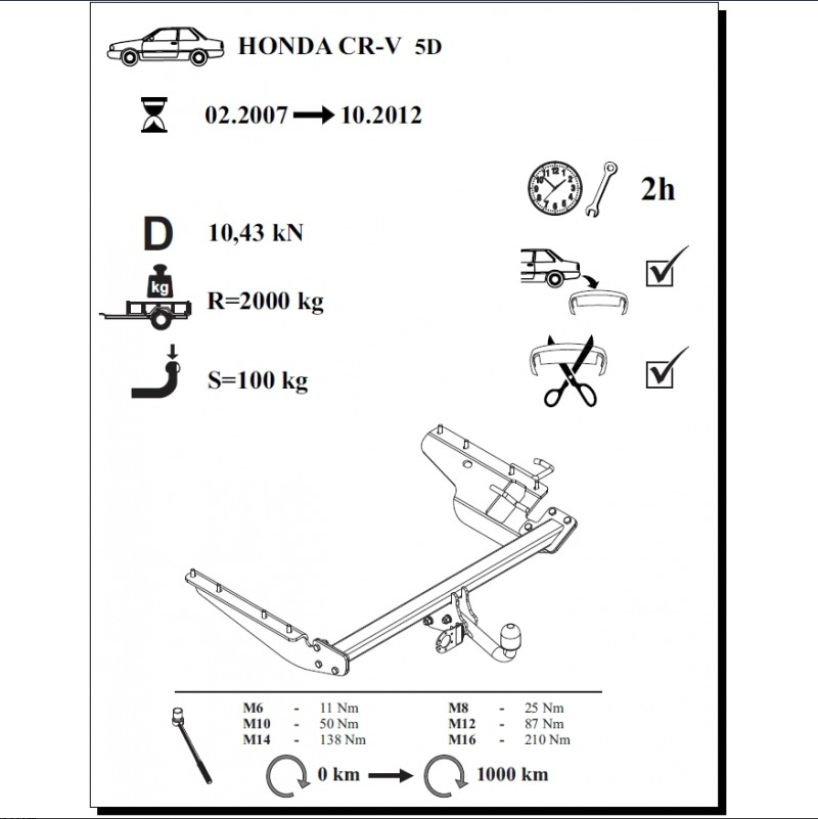 HONDA CR-V 5D

02.2007 → 10.2012

2h

D 10,43 kN

kg

R=2000 kg

S=100 kg

| | | | | | |
|---|---|---|---|---|---|
| M6 | - | 11 Nm | M8 | - | 25 Nm |
| M10 | - | 50 Nm | M12 | - | 87 Nm |
| M14 | - | 138 Nm | M16 | - | 210 Nm |

0 km → 1000 km