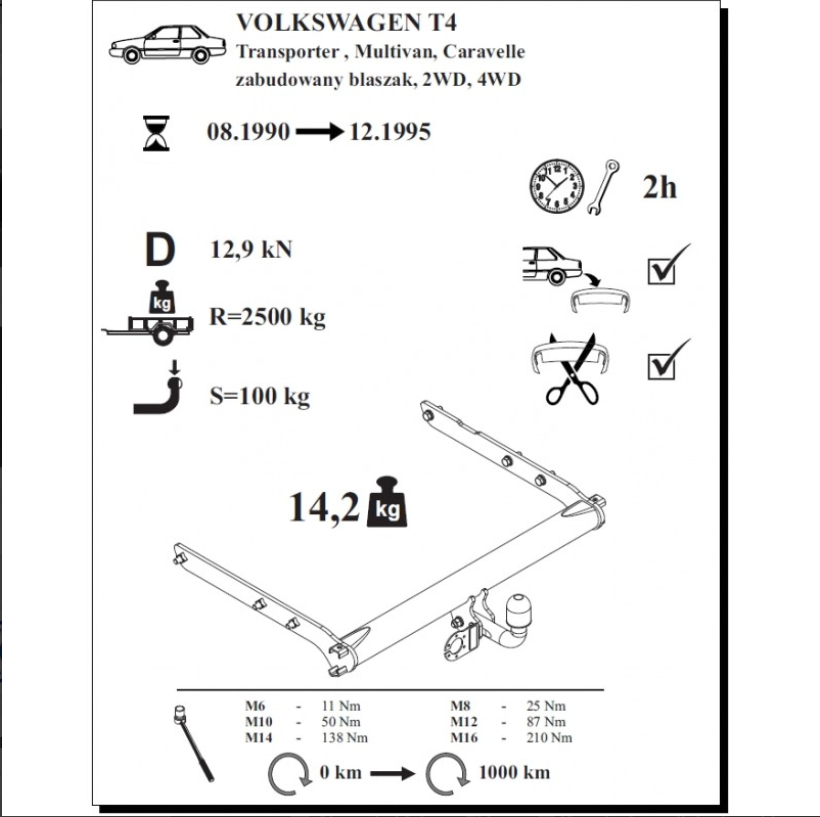 VOLKSWAGEN T4
Transporter , Multivan, Caravelle
zabudowany blaszak, 2WD, 4WD

08.1990 → 12.1995

2h

D 12,9 kN

kg

R=2500 kg

S=100 kg

14,2 kg

| M6 | - | 11 Nm | M8 | - | 25 Nm |
|---|---|---|---|---|---|
| M10 | - | 50 Nm | M12 | - | 87 Nm |
| M14 | - | 138 Nm | M16 | - | 210 Nm |

0 km → 1000 km