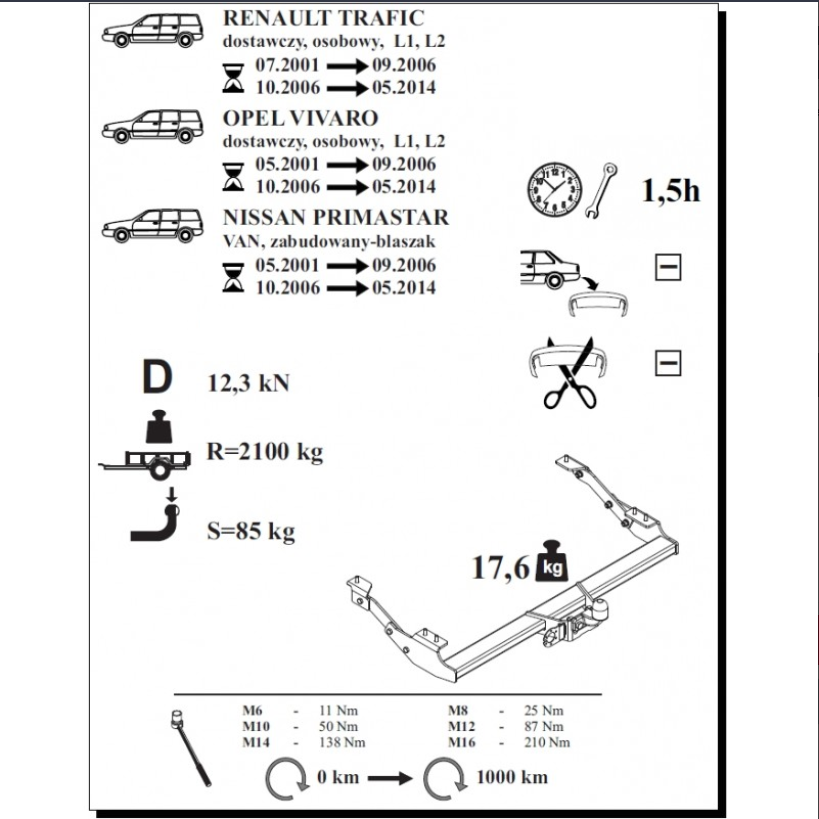 RENAULT TRAFIC
dostawczy, osobowy, L1, L2
07.2001 → 09.2006
10.2006 → 05.2014

OPEL VIVARO
dostawczy, osobowy, L1, L2
05.2001 → 09.2006
10.2006 → 05.2014

NISSAN PRIMASTAR
VAN, zabudowany-blaszak
05.2001 → 09.2006
10.2006 → 05.2014

1,5h

D 12,3 kN

R=2100 kg

S=85 kg

17,6 kg

| M6 | - | 11 Nm | M8 | - | 25 Nm |
|---|---|---|---|---|---|
| M10 | - | 50 Nm | M12 | - | 87 Nm |
| M14 | - | 138 Nm | M16 | - | 210 Nm |

0 km → 1000 km